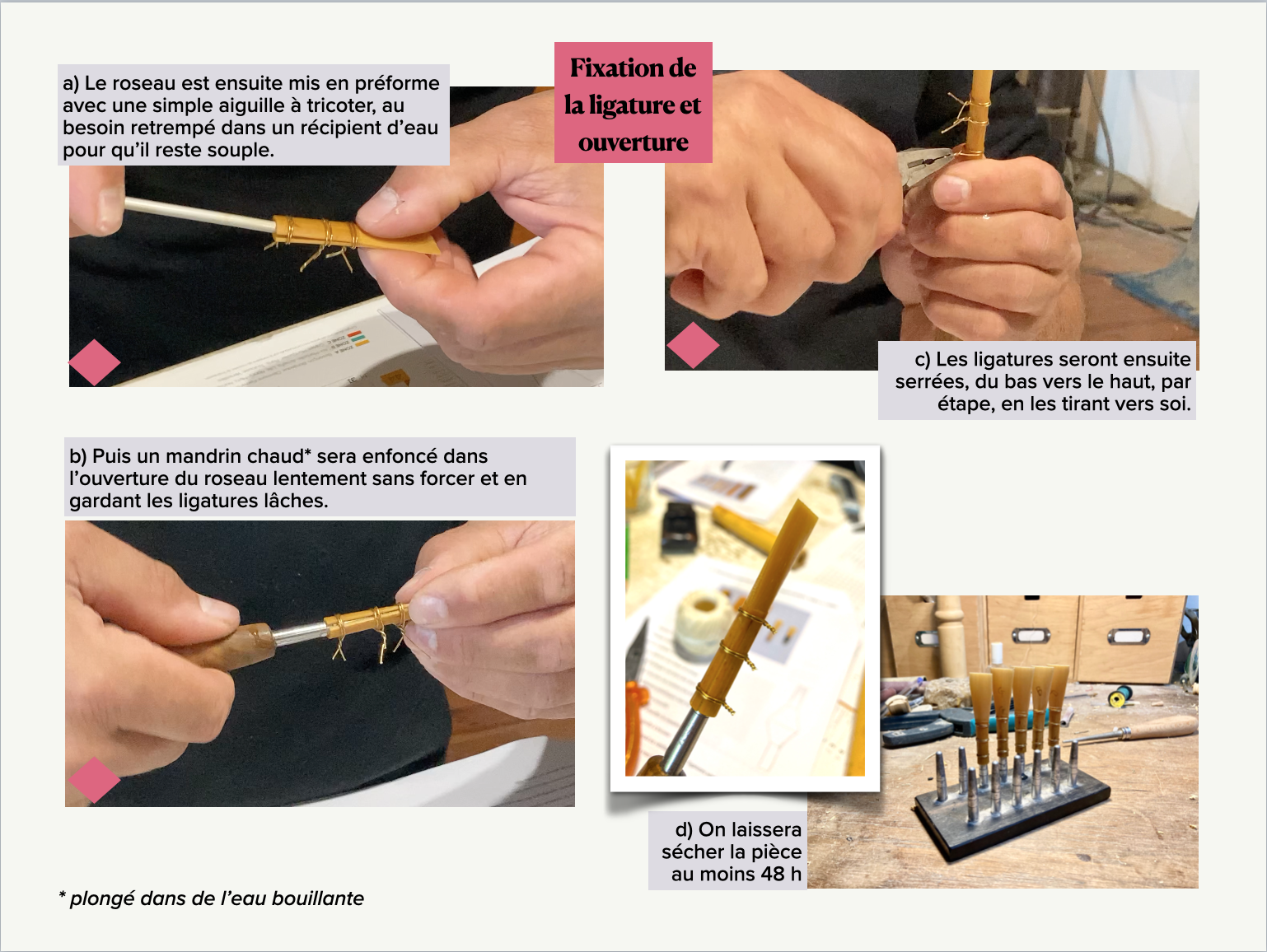 Fixation de la ligature et ouverture

a) Le roseau est ensuite mis en préforme avec une simple aiguille à tricoter, au besoin retrempé dans un récipient d'eau pour qu'il reste souple.

c) Les ligatures seront ensuite serrées, du bas vers le haut, par étape, en les tirant vers soi.

b) Puis un mandrin chaud* sera enfoncé dans l'ouverture du roseau lentement sans forcer et en gardant les ligatures lâches.

d) On laissera sécher la pièce au moins 48 h

* plongé dans de l'eau bouillante